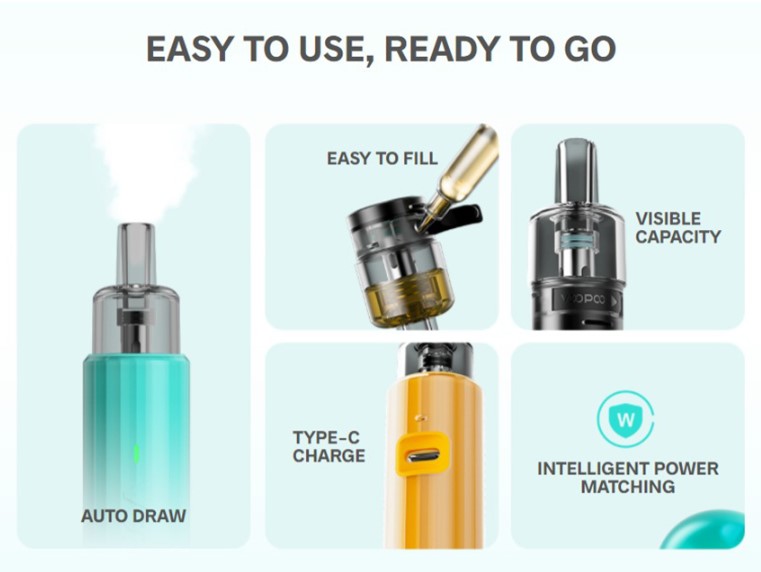 EASY TO USE, READY TO GO

AUTO DRAW

EASY TO FILL

VISIBLE CAPACITY

VOOPOO

TYPE-C CHARGE

W

INTELLIGENT POWER MATCHING