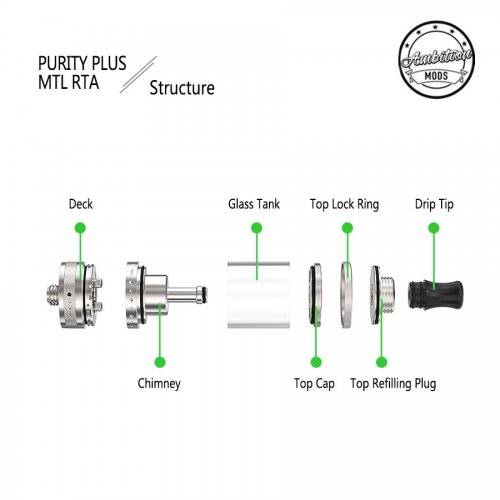 PURITY PLUS
MTL RTA

Structure

Ambition
MODS

Deck

Glass Tank

Top Lock Ring

Drip Tip

Chimney

Top Cap

Top Refilling Plug