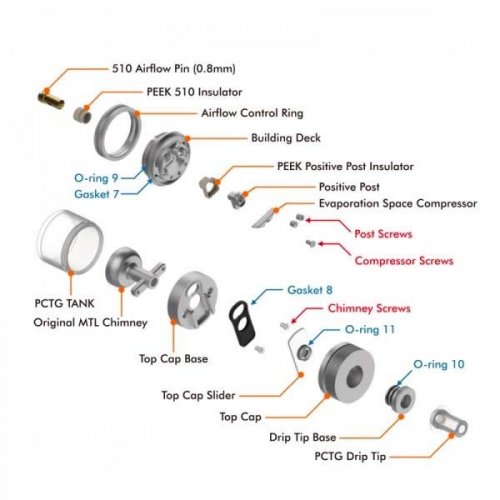 510 Airflow Pin (0.8mm)
PEEK 510 Insulator
Airflow Control Ring
Building Deck
O-ring 9
Gasket 7
PEEK Positive Post Insulator
Positive Post
Evaporation Space Compressor
Post Screws
Compressor Screws
PCTG TANK
Original MTL Chimney
Top Cap Base
Gasket 8
Chimney Screws
O-ring 11
O-ring 10
Top Cap Slider
Top Cap
Drip Tip Base
PCTG Drip Tip